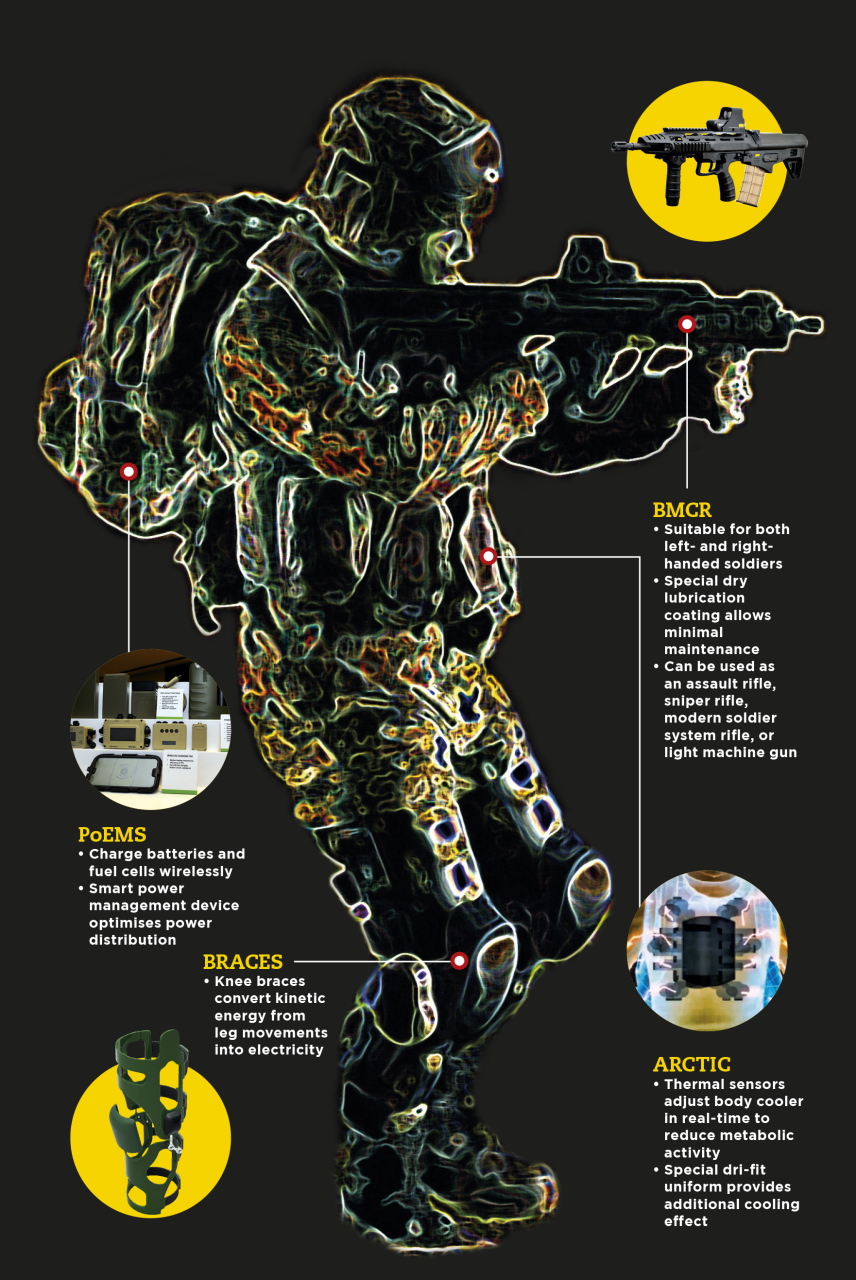 BMCR
• Suitable for both left- and right-handed soldiers
• Special dry lubrication coating allows minimal maintenance
• Can be used as an assault rifle, sniper rifle, modern soldier system rifle, or light machine gun

PoEMS
• Charge batteries and fuel cells wirelessly
• Smart power management device optimises power distribution

BRACES
• Knee braces convert kinetic energy from leg movements into electricity

ARCTIC
• Thermal sensors adjust body cooler in real-time to reduce metabolic activity
• Special dri-fit uniform provides additional cooling effect